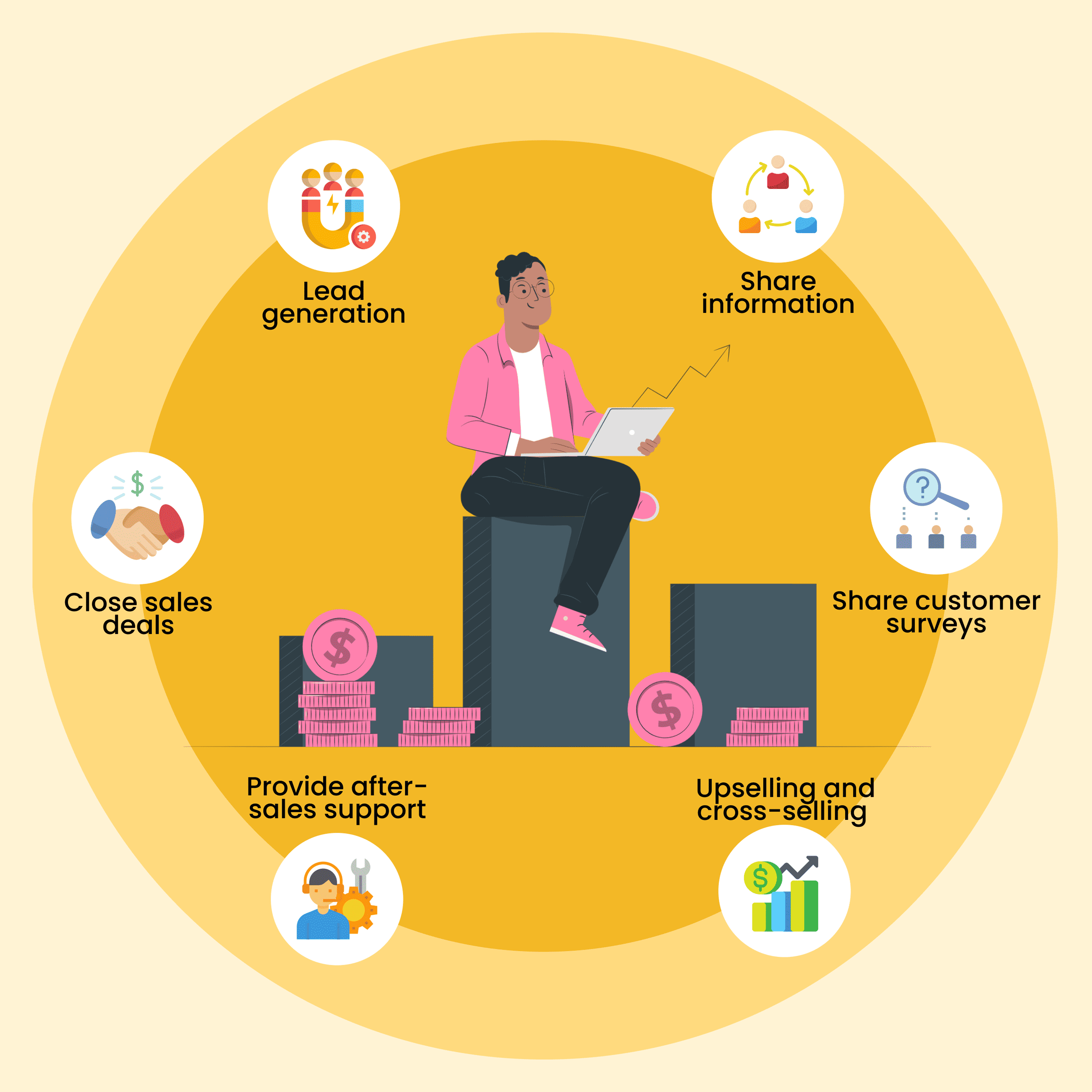 Lead generation

Share information

Close sales deals

Share customer surveys

Provide after-sales support

Upselling and cross-selling