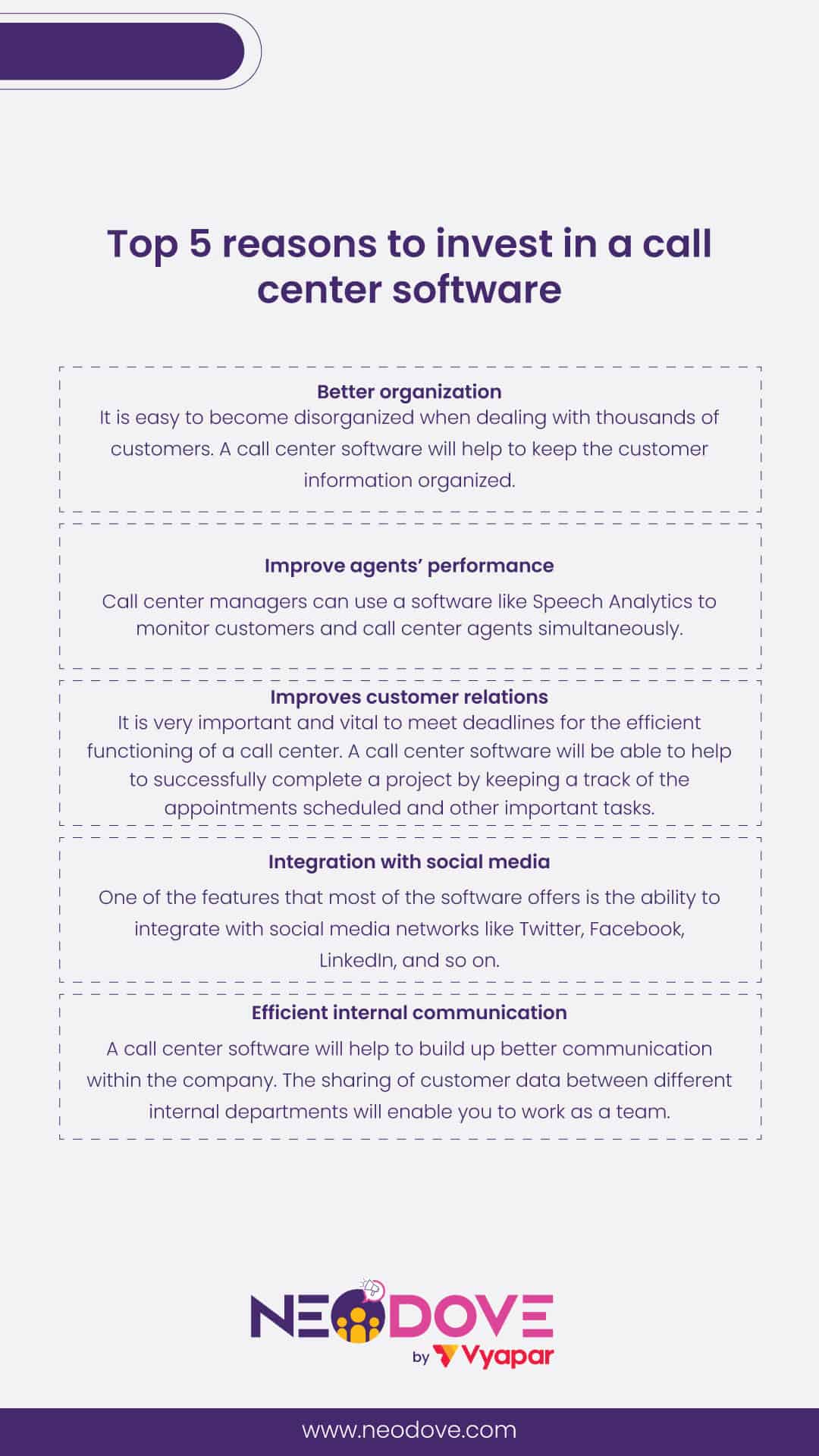 Top 5 reasons to invest in a call center software

Better organization
It is easy to become disorganized when dealing with thousands of customers. A call center software will help to keep the customer information organized.

Improve agents' performance
Call center managers can use a software like Speech Analytics to monitor customers and call center agents simultaneously.

Improves customer relations
It is very important and vital to meet deadlines for the efficient functioning of a call center. A call center software will be able to help to successfully complete a project by keeping a track of the appointments scheduled and other important tasks.

Integration with social media
One of the features that most of the software offers is the ability to integrate with social media networks like Twitter, Facebook, LinkedIn, and so on.

Efficient internal communication
A call center software will help to build up better communication within the company. The sharing of customer data between different internal departments will enable you to work as a team.

NEODOVE
by Vyapar

www.neodove.com