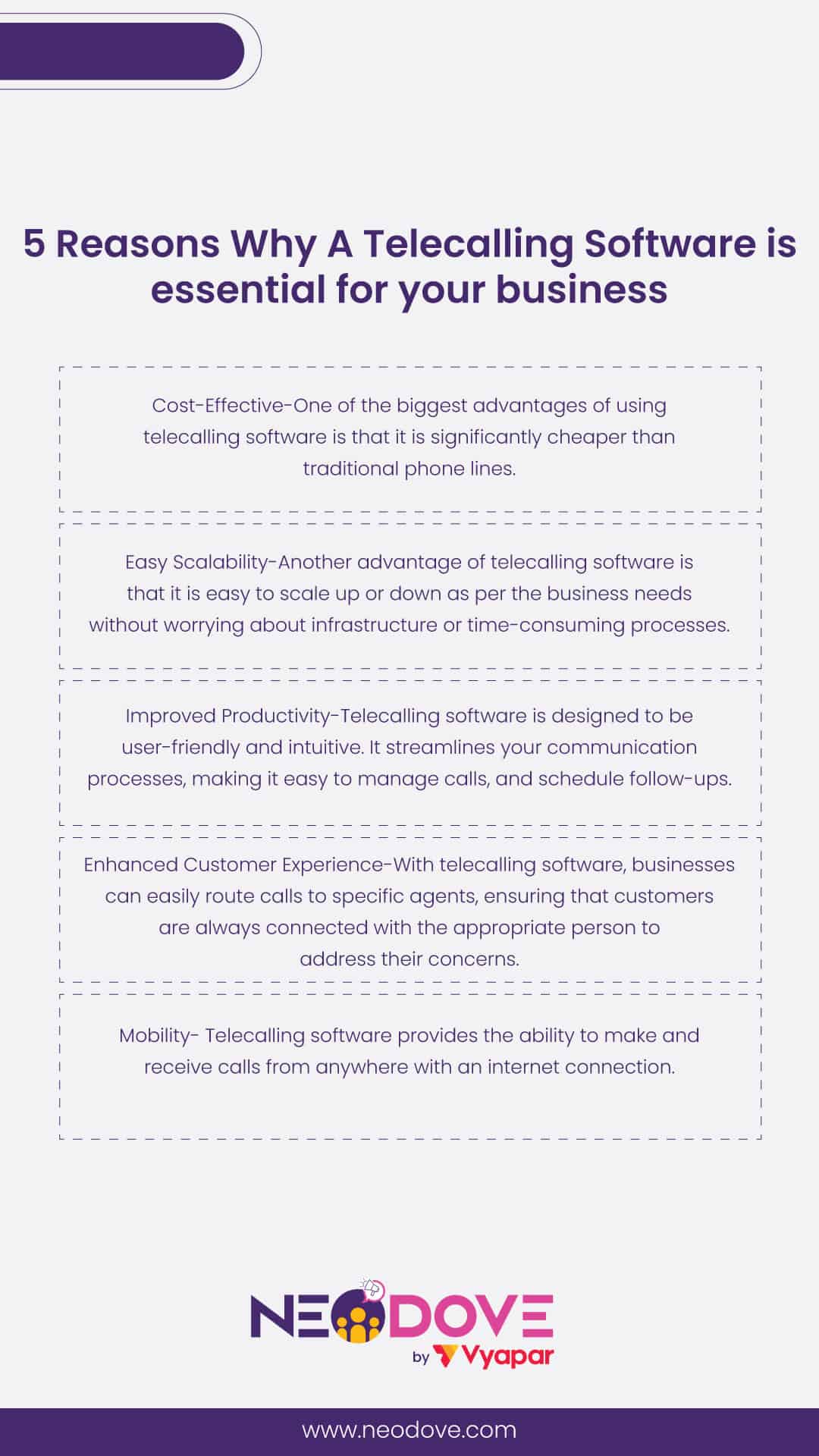 5 Reasons Why A Telecalling Software is essential for your business

Cost-Effective-One of the biggest advantages of using telecalling software is that it is significantly cheaper than traditional phone lines.

Easy Scalability-Another advantage of telecalling software is that it is easy to scale up or down as per the business needs without worrying about infrastructure or time-consuming processes.

Improved Productivity-Telecalling software is designed to be user-friendly and intuitive. It streamlines your communication processes, making it easy to manage calls, and schedule follow-ups.

Enhanced Customer Experience-With telecalling software, businesses can easily route calls to specific agents, ensuring that customers are always connected with the appropriate person to address their concerns.

Mobility- Telecalling software provides the ability to make and receive calls from anywhere with an internet connection.

NEODOVE
by Vyapar

www.neodove.com