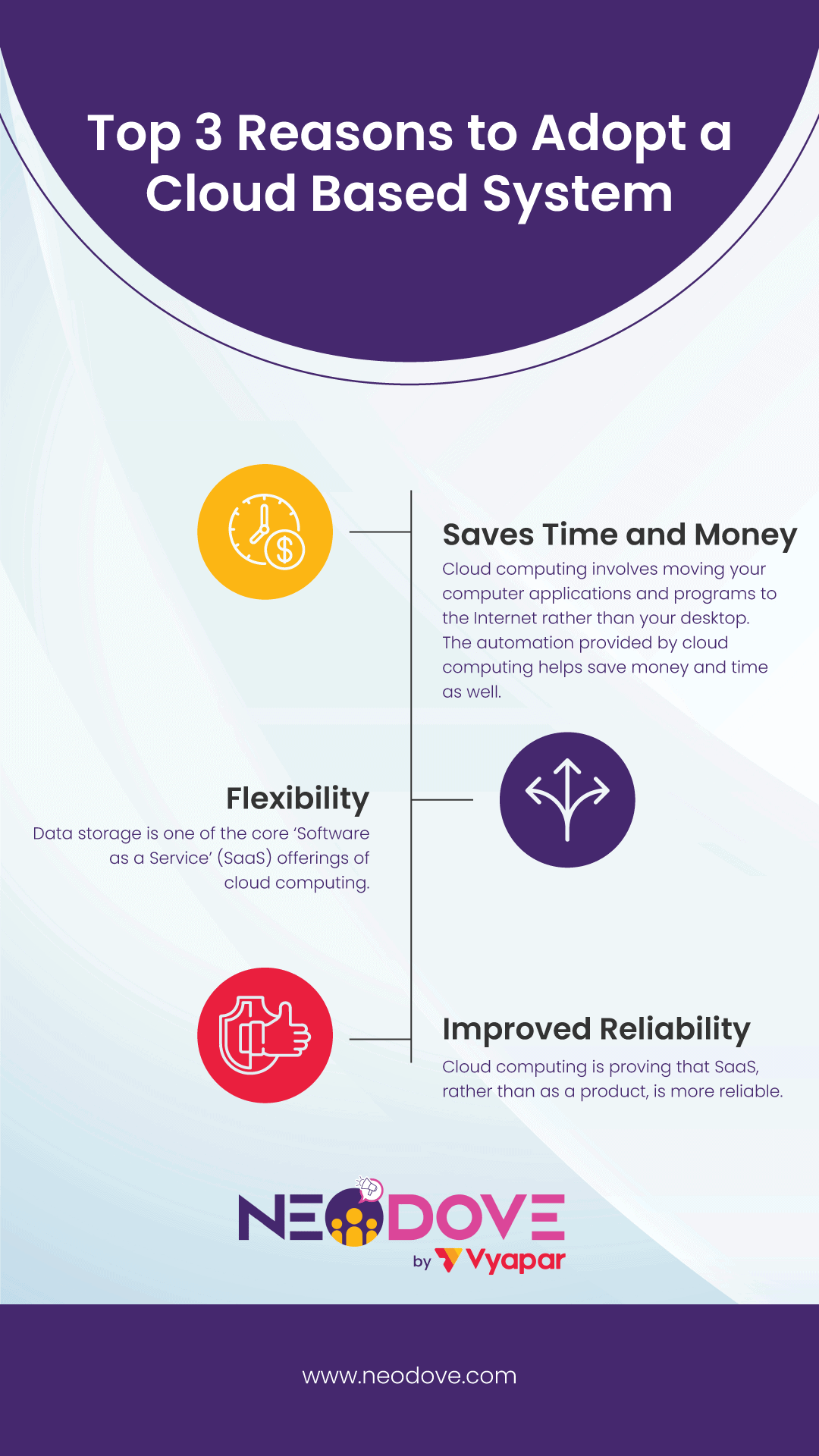 Top 3 Reasons to Adopt a Cloud Based System

Saves Time and Money
Cloud computing involves moving your computer applications and programs to the Internet rather than your desktop. The automation provided by cloud computing helps save money and time as well.

Flexibility
Data storage is one of the core 'Software as a Service' (SaaS) offerings of cloud computing.

Improved Reliability
Cloud computing is proving that SaaS, rather than as a product, is more reliable.

NEODOVE
by Vyapar

www.neodove.com