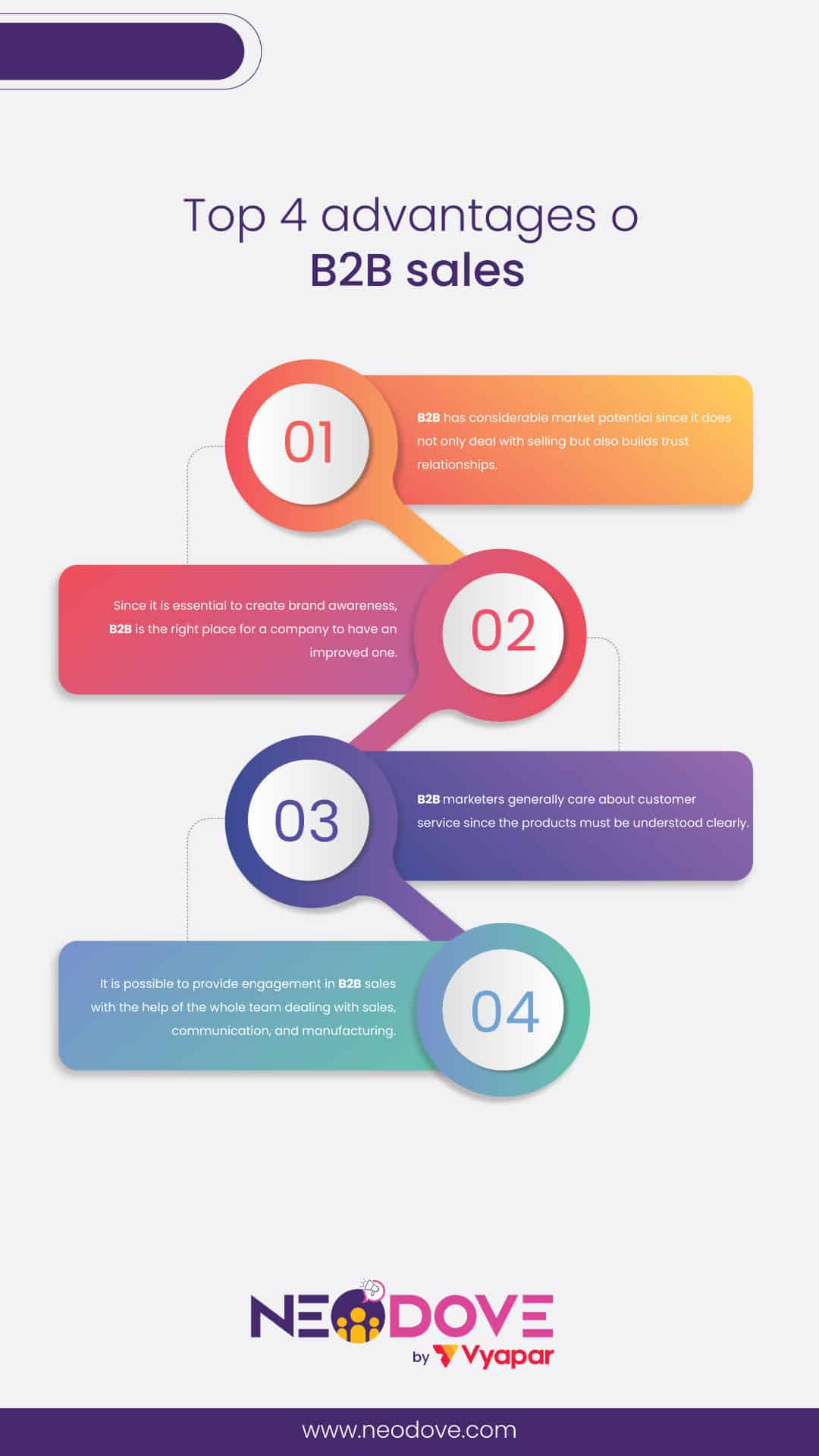 Top 4 advantages o
B2B sales

01

B2B has considerable market potential since it does not only deal with selling but also builds trust relationships.

Since it is essential to create brand awareness, B2B is the right place for a company to have an improved one.

02

03

B2B marketers generally care about customer service since the products must be understood clearly.

It is possible to provide engagement in B2B sales with the help of the whole team dealing with sales, communication, and manufacturing.

04

NEODOVE
by Vyapar

www.neodove.com