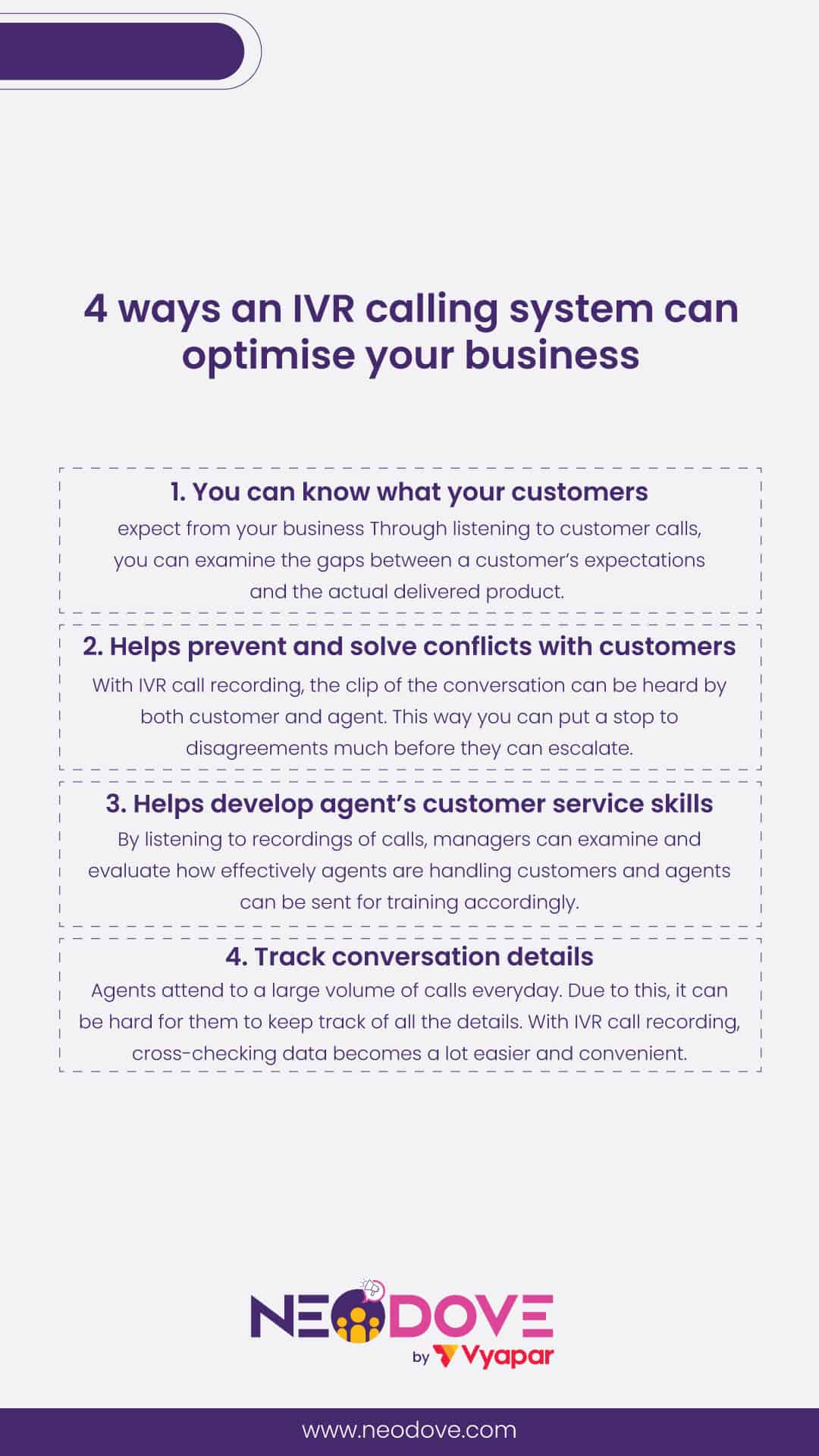 4 ways an IVR calling system can optimise your business

1. You can know what your customers

expect from your business Through listening to customer calls, you can examine the gaps between a customer's expectations and the actual delivered product.

2. Helps prevent and solve conflicts with customers

With IVR call recording, the clip of the conversation can be heard by both customer and agent. This way you can put a stop to disagreements much before they can escalate.

3. Helps develop agent's customer service skills

By listening to recordings of calls, managers can examine and evaluate how effectively agents are handling customers and agents can be sent for training accordingly.

4. Track conversation details

Agents attend to a large volume of calls everyday. Due to this, it can be hard for them to keep track of all the details. With IVR call recording, cross-checking data becomes a lot easier and convenient.

NEODOVE
by Vyapar

www.neodove.com