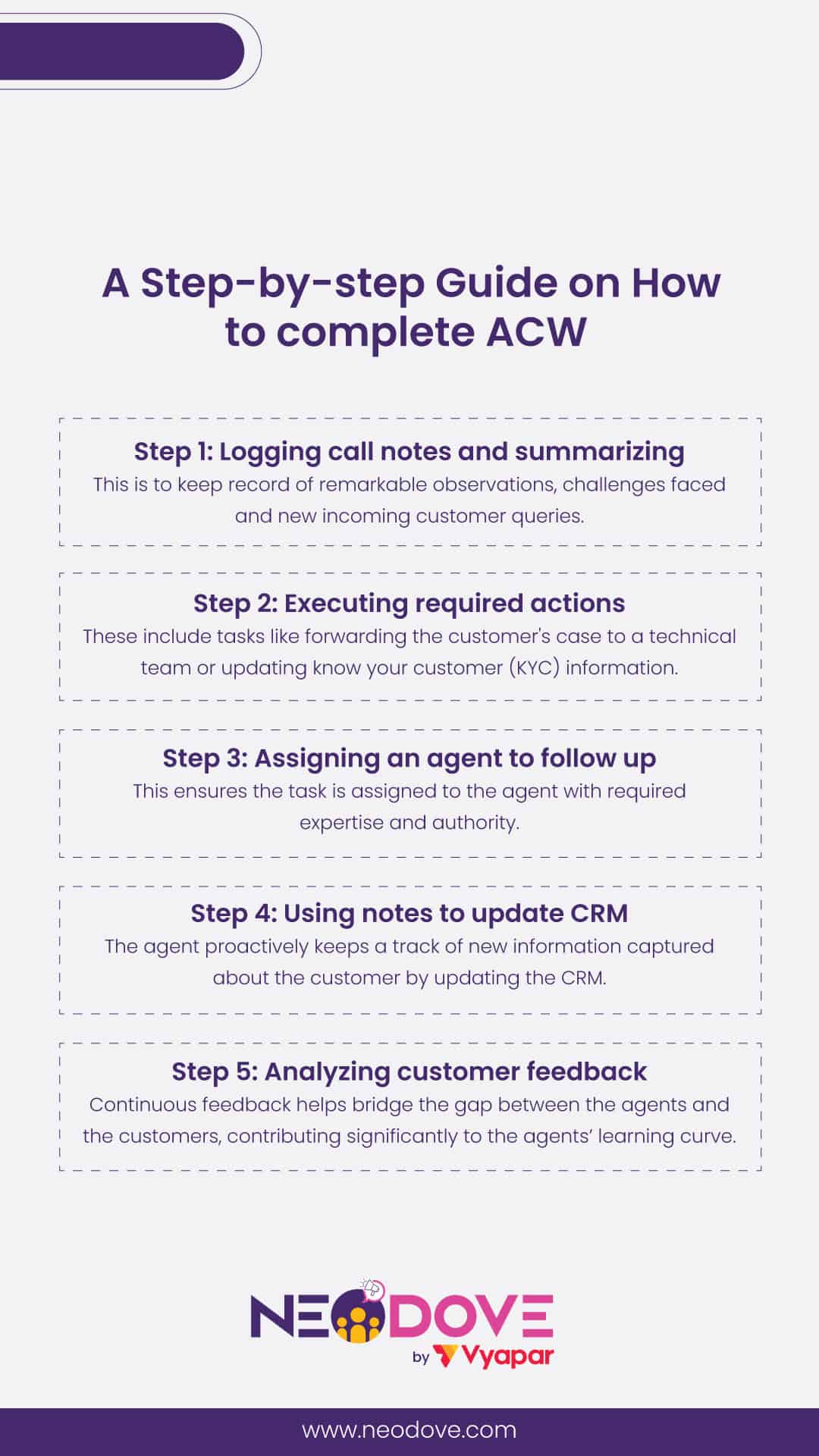 A Step-by-step Guide on How to complete ACW

Step 1: Logging call notes and summarizing
This is to keep record of remarkable observations, challenges faced and new incoming customer queries.

Step 2: Executing required actions
These include tasks like forwarding the customer's case to a technical team or updating know your customer (KYC) information.

Step 3: Assigning an agent to follow up
This ensures the task is assigned to the agent with required expertise and authority.

Step 4: Using notes to update CRM
The agent proactively keeps a track of new information captured about the customer by updating the CRM.

Step 5: Analyzing customer feedback
Continuous feedback helps bridge the gap between the agents and the customers, contributing significantly to the agents' learning curve.

NEODOVE
by Vyapar

www.neodove.com